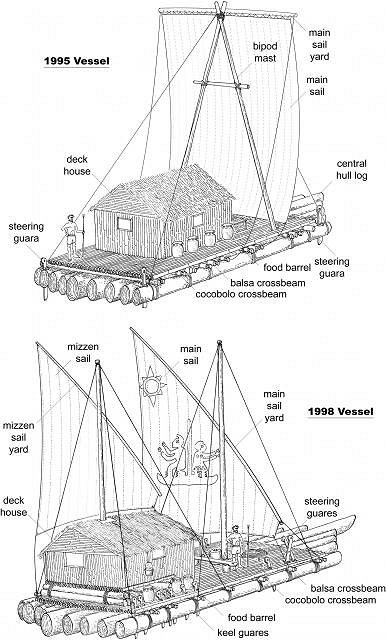 1995 Vessel

bipod mast

main sail yard

main sail

deck house

central hull log

steering guara

food barrel

steering guara

balsa crossbeam

cocobolo crossbeam

mizzen sail

main sail

main sail yard

1998 Vessel

mizzen sail yard

deck house

steering guares

balsa crossbeam

cocobolo crossbeam

food barrel

keel guares